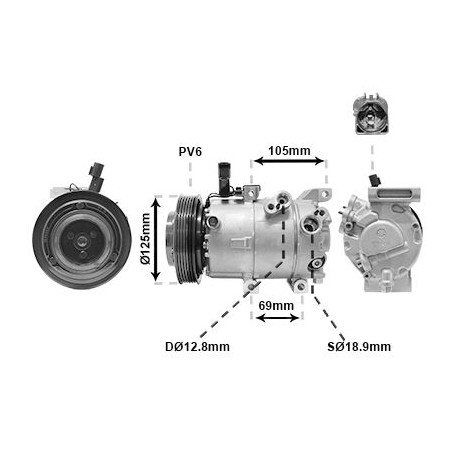 PV6

105mm

Ø125mm

69mm

DØ12.8mm

SØ18.9mm