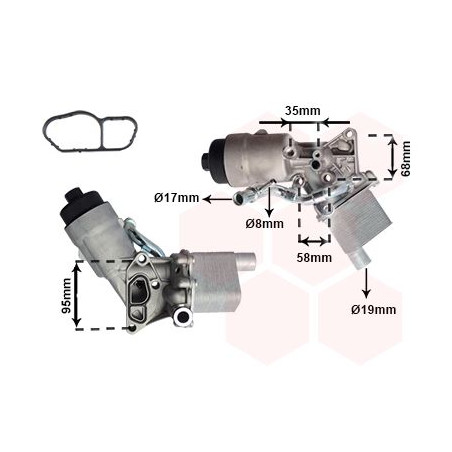 35mm
68mm
Ø17mm
Ø8mm
58mm
95mm
Ø19mm